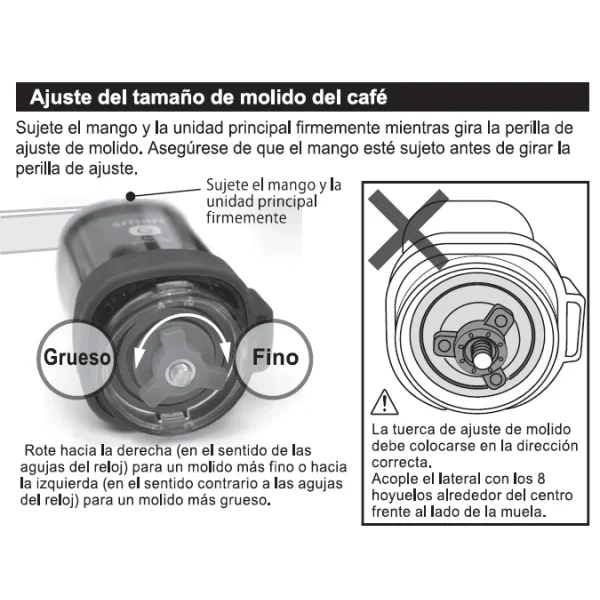 Ajuste del tamaño de molido del café

Sujete el mango y la unidad principal firmemente mientras gira la perilla de ajuste de molido. Asegúrese de que el mango esté sujeto antes de girar la perilla de ajuste.

Sujete el mango y la unidad principal firmemente

Grueso

Fino

Rote hacia la derecha (en el sentido de las agujas del reloj) para un molido más fino o hacia la izquierda (en el sentido contrario a las agujas del reloj) para un molido más grueso.

La tuerca de ajuste de molido debe colocarse en la dirección correcta.
Acople el lateral con los 8 hoyuelos alrededor del centro frente al lado de la muela.